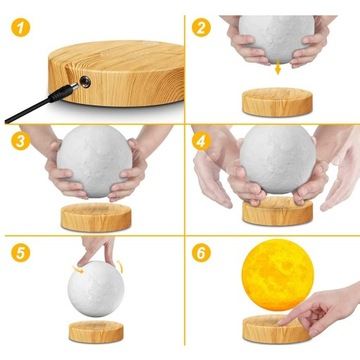 1

2

3

4

5

6