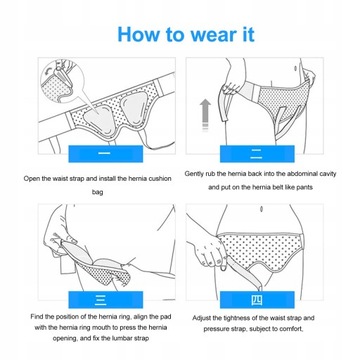 How to wear it

一

Open the waist strap and install the hernia cushion bag

二

Gently rub the hernia back into the abdominal cavity and put on the hernia belt like pants

三

Find the position of the hernia ring, align the pad with the hernia ring mouth to press the hernia opening, and fix the lumbar strap

四

Adjust the tightness of the waist strap and pressure strap, subject to comfort,