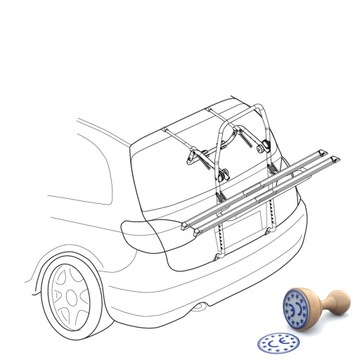 CE