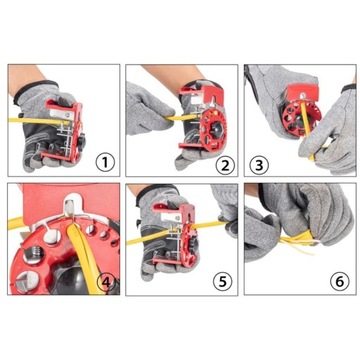 1
2
3
4
5
6