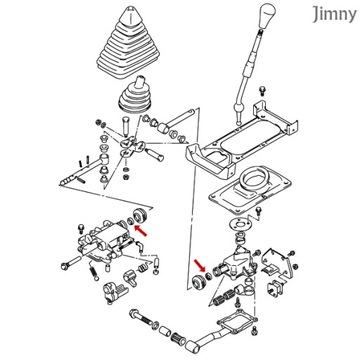 Jimny