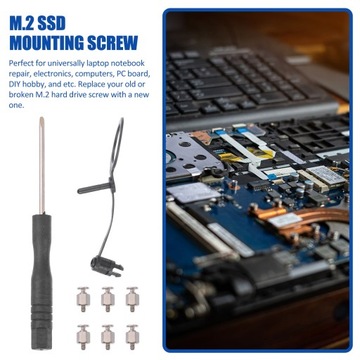 M.2 SSD MOUNTING SCREW

Perfect for universally laptop notebook repair, electronics, computers, PC board, DIY hobby, and etc. Replace your old or broken M.2 hard drive screw with a new one.