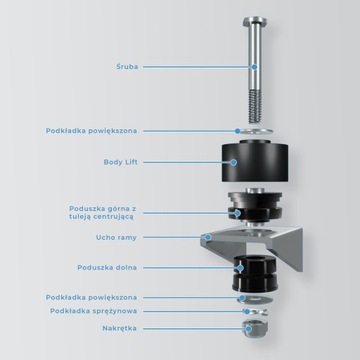 Śruba

Podkładka powiększona

Body Lift

Poduszka górna z tuleją centrującą

Ucho ramy

Poduszka dolna

Podkładka powiększona

Podkładka sprężynowa

Nakrętka