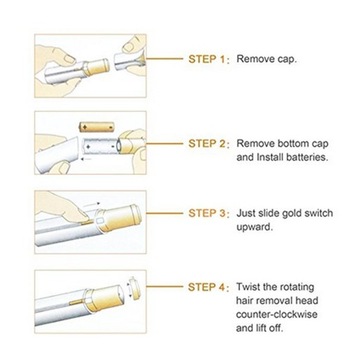 STEP 1: Remove cap.

STEP 2: Remove bottom cap and Install batteries.

STEP 3: Just slide gold switch upward.

STEP 4: Twist the rotating hair removal head counter-clockwise and lift off.