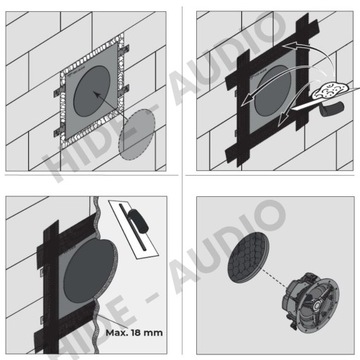 HIDE - AUDIO

Max. 18 mm

HIDE - AUDIO