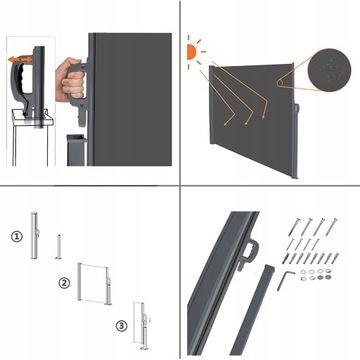 ①

②

③