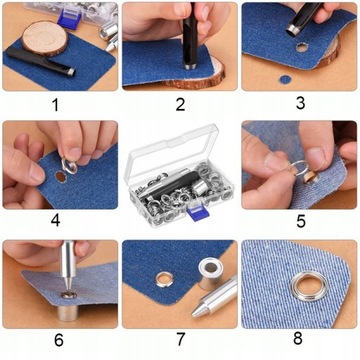 1
2
3
4
5
6
7
8