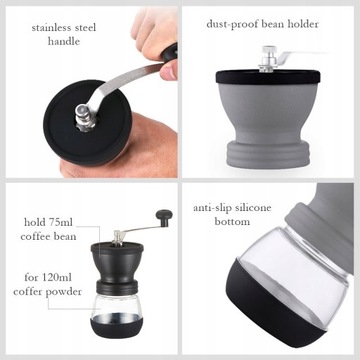 stainless steel handle

dust-proof bean holder

hold 75ml coffee bean

for 120ml coffer powder

anti-slip silicone bottom