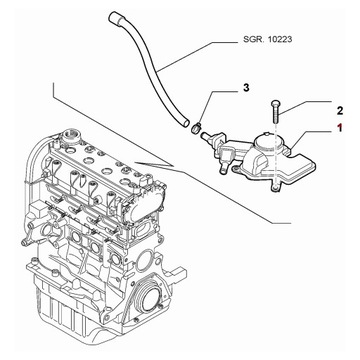 SGR. 10223

3

2

1