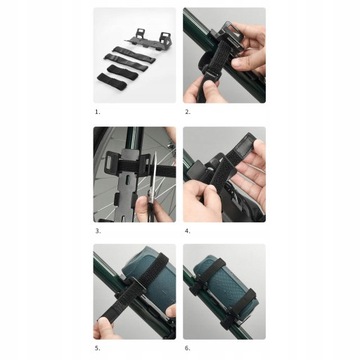 1.

2.

3.

4.

5.

6.