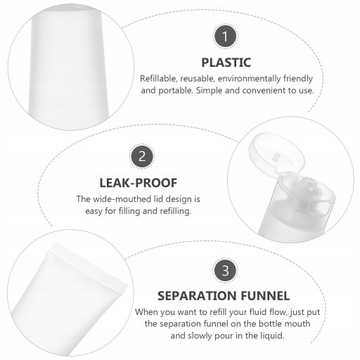 1

PLASTIC

Refillable, reusable, environmentally friendly and portable. Simple and convenient to use.

2

LEAK-PROOF

The wide-mouthed lid design is easy for filling and refilling.

3

SEPARATION FUNNEL

When you want to refill your fluid flow, just put the separation funnel on the bottle mouth and slowly pour in the liquid.