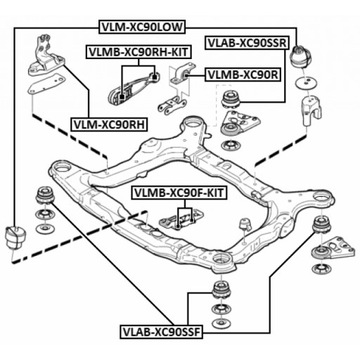 VLM-XC90LOW

VLAB-XC90SSR

VLMB-XC90RH-KIT

VLMB-XC90R

VLM-XC90RH

VLMB-XC90F-KIT

VLAB-XC90SSF