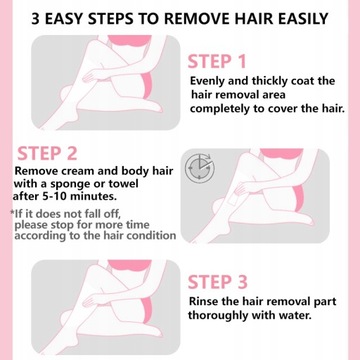 3 EASY STEPS TO REMOVE HAIR EASILY

STEP 1
Evenly and thickly coat the hair removal area completely to cover the hair.

STEP 2
Remove cream and body hair with a sponge or towel after 5-10 minutes.

*If it does not fall off, please stop for more time according to the hair condition

STEP 3
Rinse the hair removal part thoroughly with water.