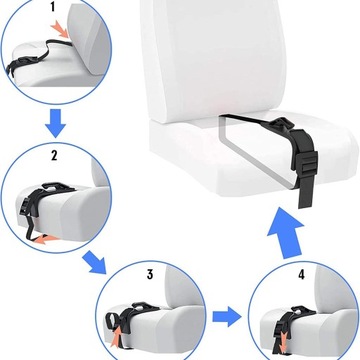 1

2

3

4