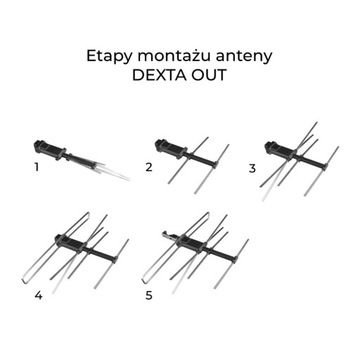 Etapy montażu anteny
DEXTA OUT

1

2

3

4

5