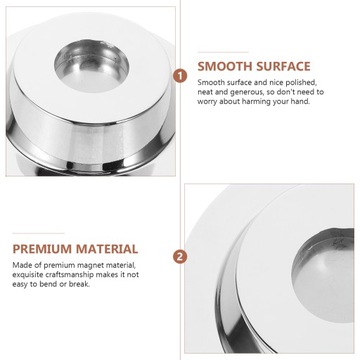 1

SMOOTH SURFACE

Smooth surface and nice polished, neat and generous, so don't need to worry about harming your hand.

PREMIUM MATERIAL

Made of premium magnet material, exquisite craftsmanship makes it not easy to bend or break.

2