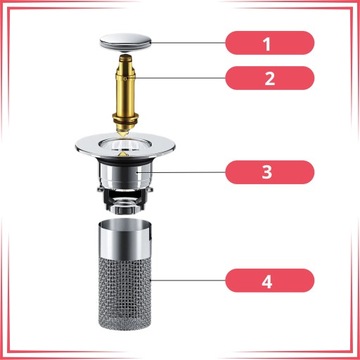 1
2
3
4