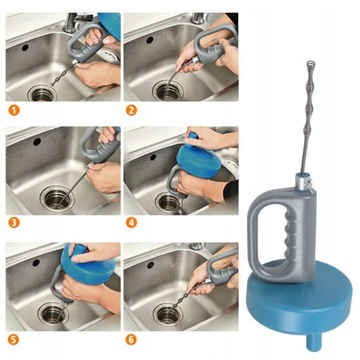 1
2
3
4
5
6