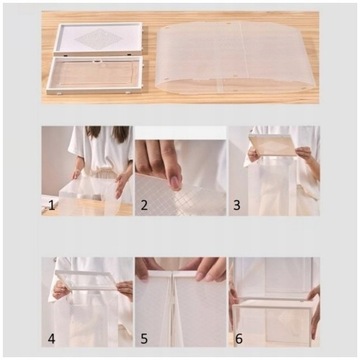 1

2

3

4

5

6