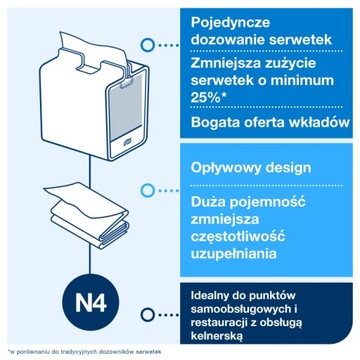 Pojedyncze dozowanie serwetek

Zmniejsza zużycie serwetek o minimum 25%*

Bogata oferta wkładów

Opływowy design

Duża pojemność zmniejsza częstotliwość uzupełniania

N4

Idealny do punktów samoobsługowych i restauracji z obsługą kelnerską

*w porównaniu do tradycyjnych dozowników serwetek