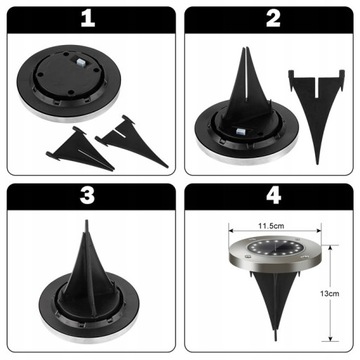 1

2

3

4

11.5cm

13cm