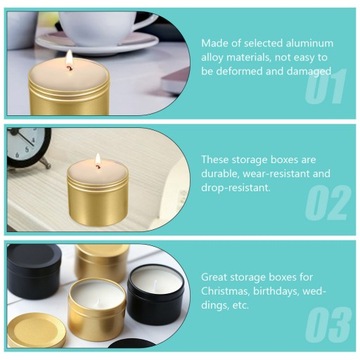 Made of selected aluminum alloy materials, not easy to be deformed and damaged

01

These storage boxes are durable, wear-resistant and drop-resistant.

02

Great storage boxes for Christmas, birthdays, weddings, etc.

03