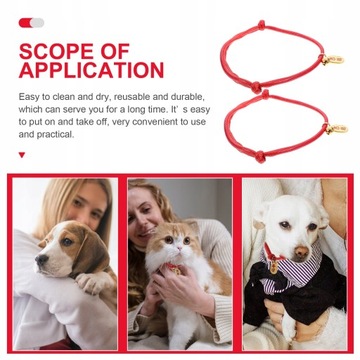 SCOPE OF APPLICATION

Easy to clean and dry, reusable and durable, which can serve you for a long time. It' s easy to put on and take off, very convenient to use and practical.