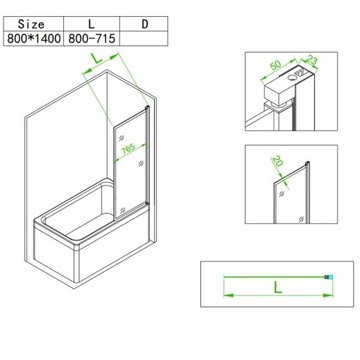 | Size | L | D |
|---|---|---|
| 800*1400 | 800-715 | |

L

765

50

23

20

L