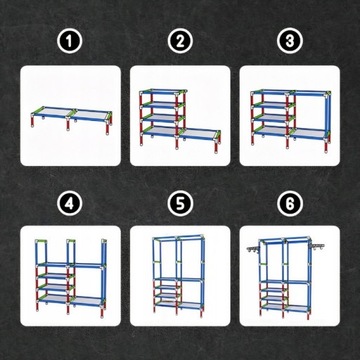 1

2

3

4

5

6