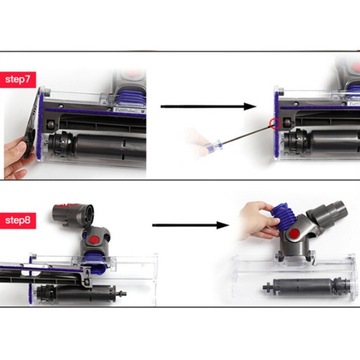 step7

step8