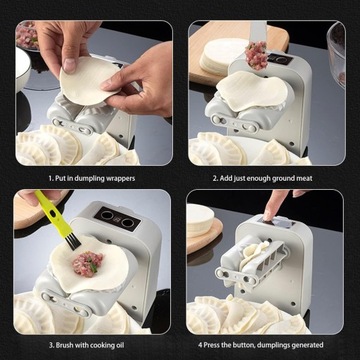 1. Put in dumpling wrappers

2. Add just enough ground meat

3. Brush with cooking oil

4 Press the button, dumplings generated