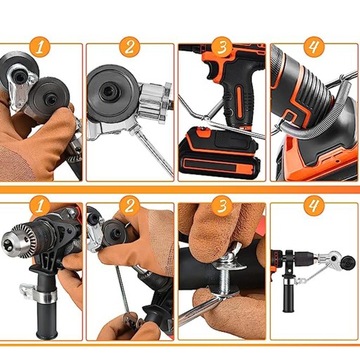 1
2
3
4
1
2
3
4