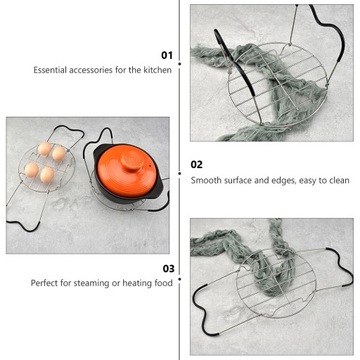 01
Essential accessories for the kitchen

02
Smooth surface and edges, easy to clean

03
Perfect for steaming or heating food