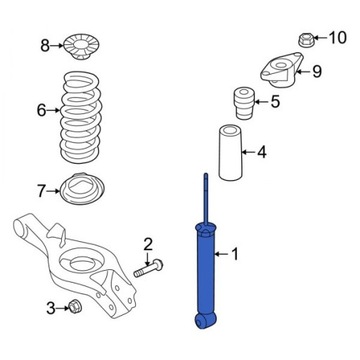 8
10
9
6
5
4
7
2
1
3