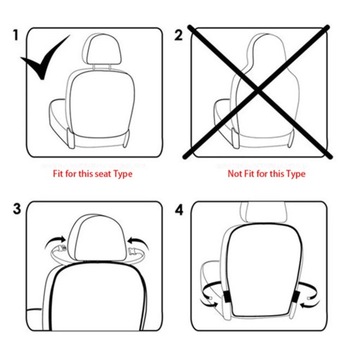 1

Fit for this seat Type

2

Not Fit for this Type

3

4