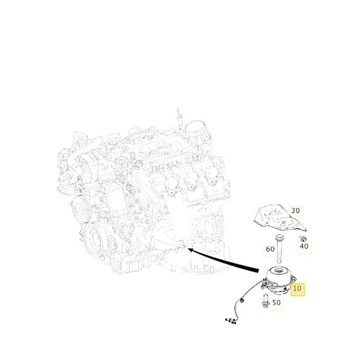 30
60
40
10
50