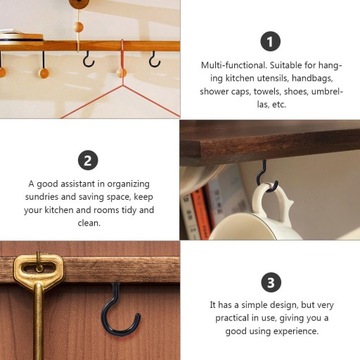 1

Multi-functional. Suitable for hanging kitchen utensils, handbags, shower caps, towels, shoes, umbrellas, etc.

2

A good assistant in organizing sundries and saving space, keep your kitchen and rooms tidy and clean.

3

It has a simple design, but very practical in use, giving you a good using experience.