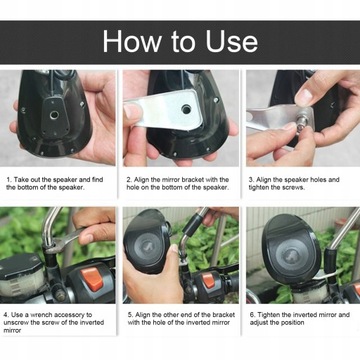 How to Use

1. Take out the speaker and find the bottom of the speaker.

2. Align the mirror bracket with the hole on the bottom of the speaker.

3. Align the speaker holes and tighten the screws.

4. Use a wrench accessory to unscrew the screw of the inverted mirror

5. Align the other end of the bracket with the hole of the inverted mirror

6. Tighten the inverted mirror and adjust the position