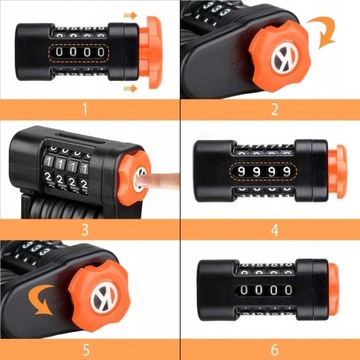 0000

1

2

1111
2222

3

9999

4

5

0000

6