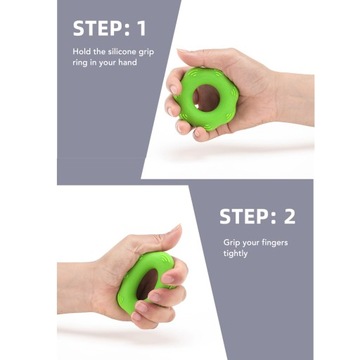 STEP: 1

Hold the silicone grip ring in your hand

STEP: 2

Grip your fingers tightly