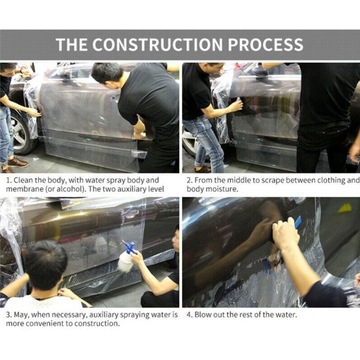 THE CONSTRUCTION PROCESS

1. Clean the body, with water spray body and membrane (or alcohol). The two auxiliary level

2. From the middle to scrape between clothing and body moisture.

3. May, when necessary, auxiliary spraying water is more convenient to construction.

4. Blow out the rest of the water.