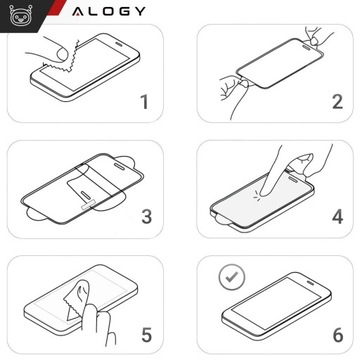 ALOGY

1

2

3

4

5

6