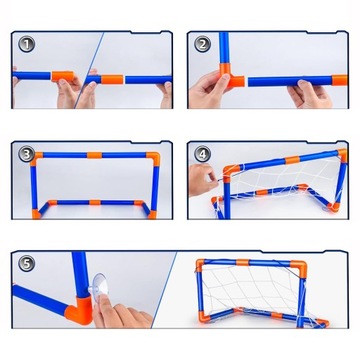 1

2

3

4

5