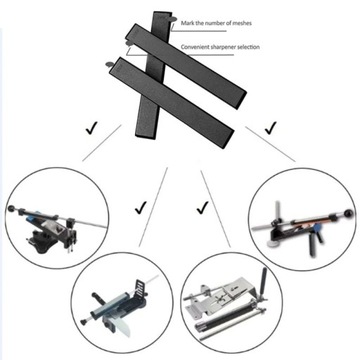 Mark the number of meshes

Convenient sharpener selection

✓ ✓ ✓ ✓