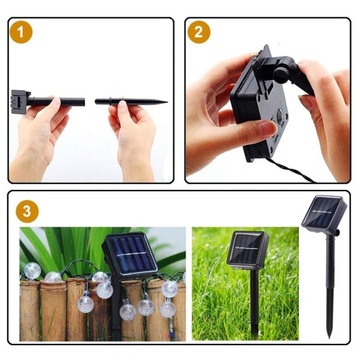 1

2

3