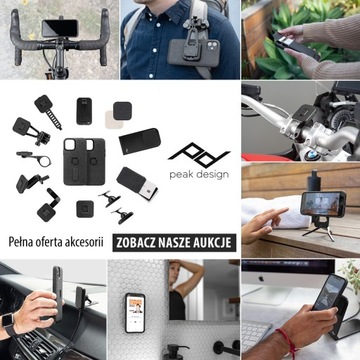 peak design

Pełna oferta akcesorii

ZOBACZ NASZE AUKCJE