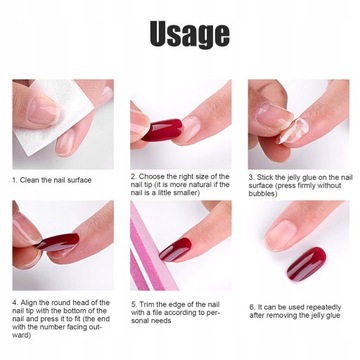 Usage

1. Clean the nail surface

2. Choose the right size of the nail tip (it is more natural if the nail is a little smaller)

3. Stick the jelly glue on the nail surface (press firmly without bubbles)

4. Align the round head of the nail tip with the bottom of the nail and press it to fit (the end with the number facing outward)

5. Trim the edge of the nail with a file according to personal needs

6. It can be used repeatedly after removing the jelly glue