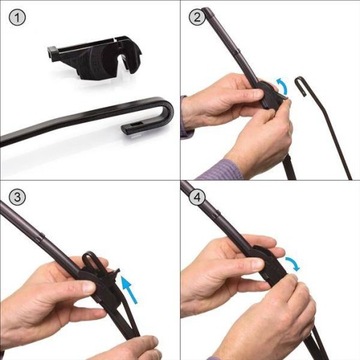 1

2

3

4