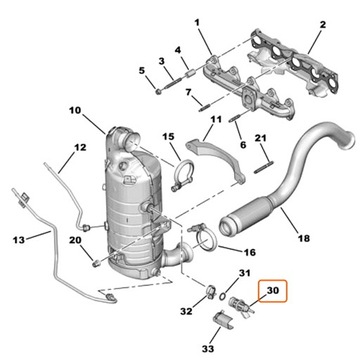 1
2
4
3
5
7
10
11
15
6
21
12
13
20
18
16
31
30
32
33