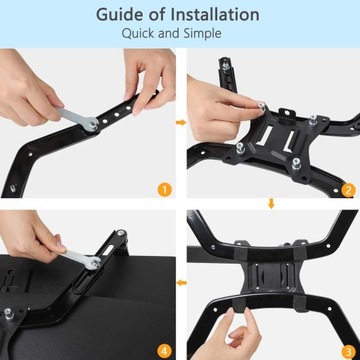 Guide of Installation
Quick and Simple

1

2

4

3